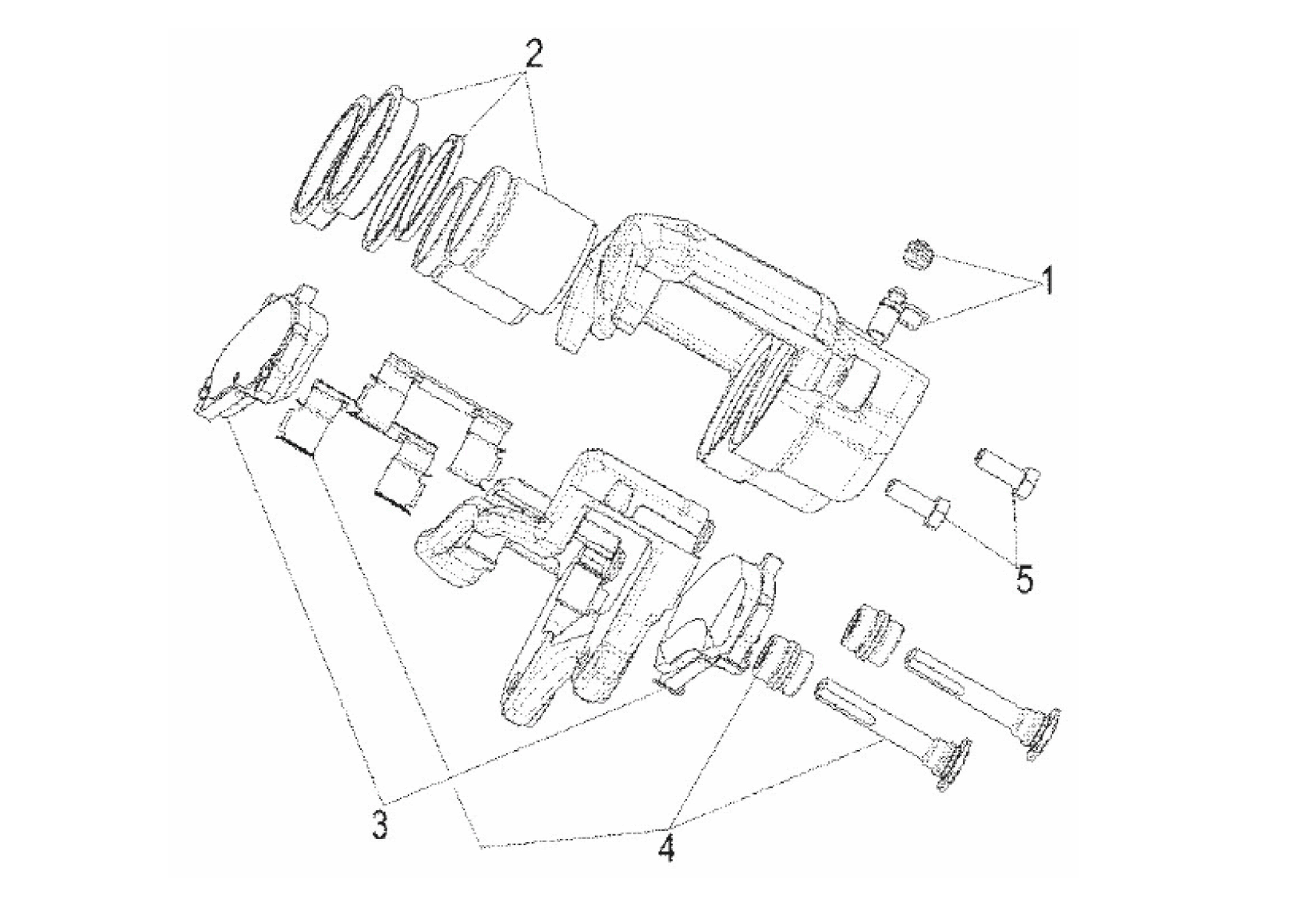 2
1
5
3
4